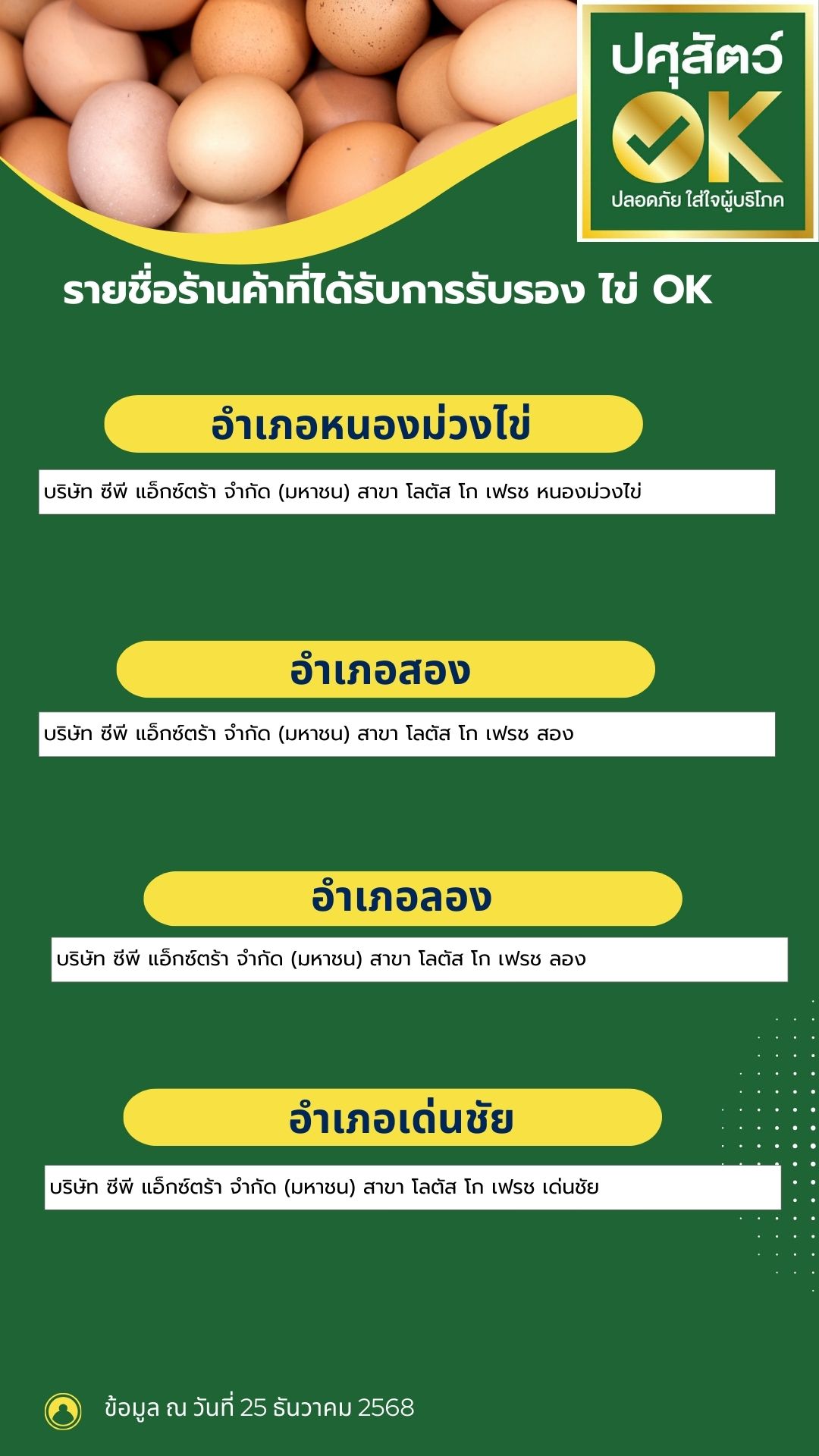 ปศุสัตว์ OK
ปลอดภัย ใส่ใจผู้บริโภค

รายชื่อร้านค้าที่ได้รับการรับรอง ไข่ OK

อำเภอหนองม่วงไข่

บริษัท ซีพี แอ็กซ์ตร้า จำกัด (มหาชน) สาขา โลตัส โก เฟรช หนองม่วงไข่

อำเภอสอง

บริษัท ซีพี แอ็กซ์ตร้า จำกัด (มหาชน) สาขา โลตัส โก เฟรช สอง

อำเภอลอง

บริษัท ซีพี แอ็กซ์ตร้า จำกัด (มหาชน) สาขา โลตัส โก เฟรช ลอง

อำเภอเด่นชัย

บริษัท ซีพี แอ็กซ์ตร้า จำกัด (มหาชน) สาขา โลตัส โก เฟรช เด่นชัย

ข้อมูล ณ วันที่ 25 ธันวาคม 2568